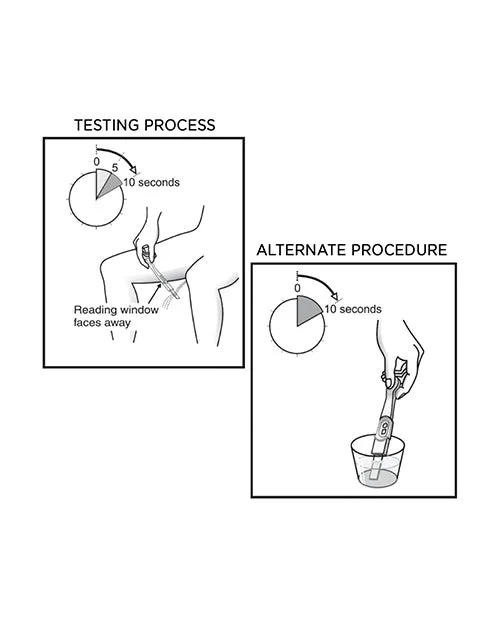 TESTING PROCESS

0
5
10 seconds

Reading window faces away

ALTERNATE PROCEDURE

0
10 seconds